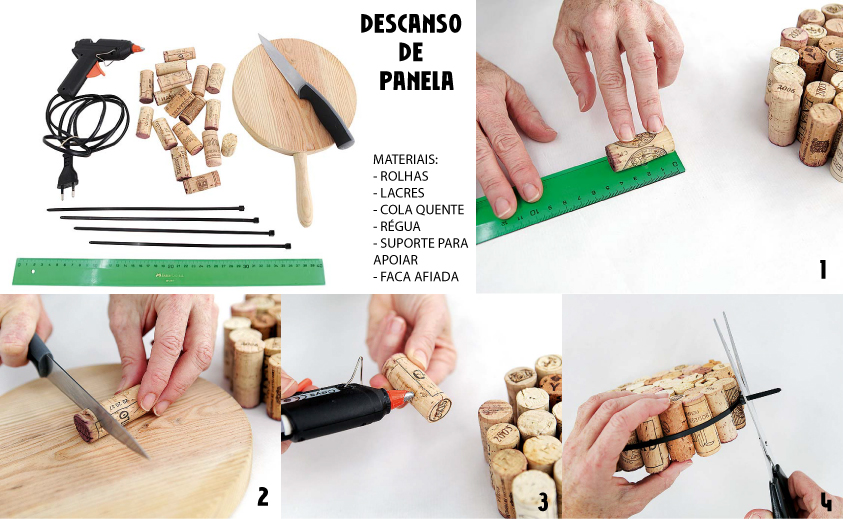 DESCANSO DE PANELA

MATERIAIS:
- ROLHAS
- LACRES
- COLA QUENTE
- RÉGUA
- SUPORTE PARA APOIAR
- FACA AFIADA

1

2

3

4