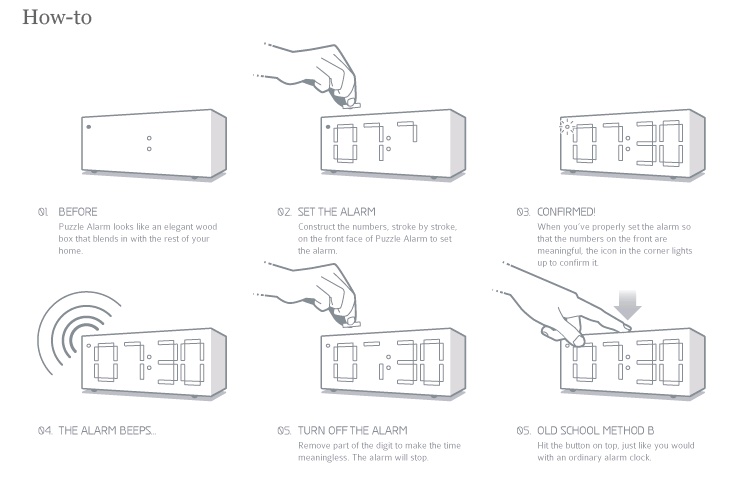 How-to

07:7

07:30

01. BEFORE
Puzzle Alarm looks like an elegant wood box that blends in with the rest of your home.

02. SET THE ALARM
Construct the numbers, stroke by stroke, on the front face of Puzzle Alarm to set the alarm.

03. CONFIRMED!
When you've properly set the alarm so that the numbers on the front are meaningful, the icon in the corner lights up to confirm it.

07:30

0 :30

07:30

04. THE ALARM BEEPS...

05. TURN OFF THE ALARM
Remove part of the digit to make the time meaningless. The alarm will stop.

05. OLD SCHOOL METHOD B
Hit the button on top, just like you would with an ordinary alarm clock.